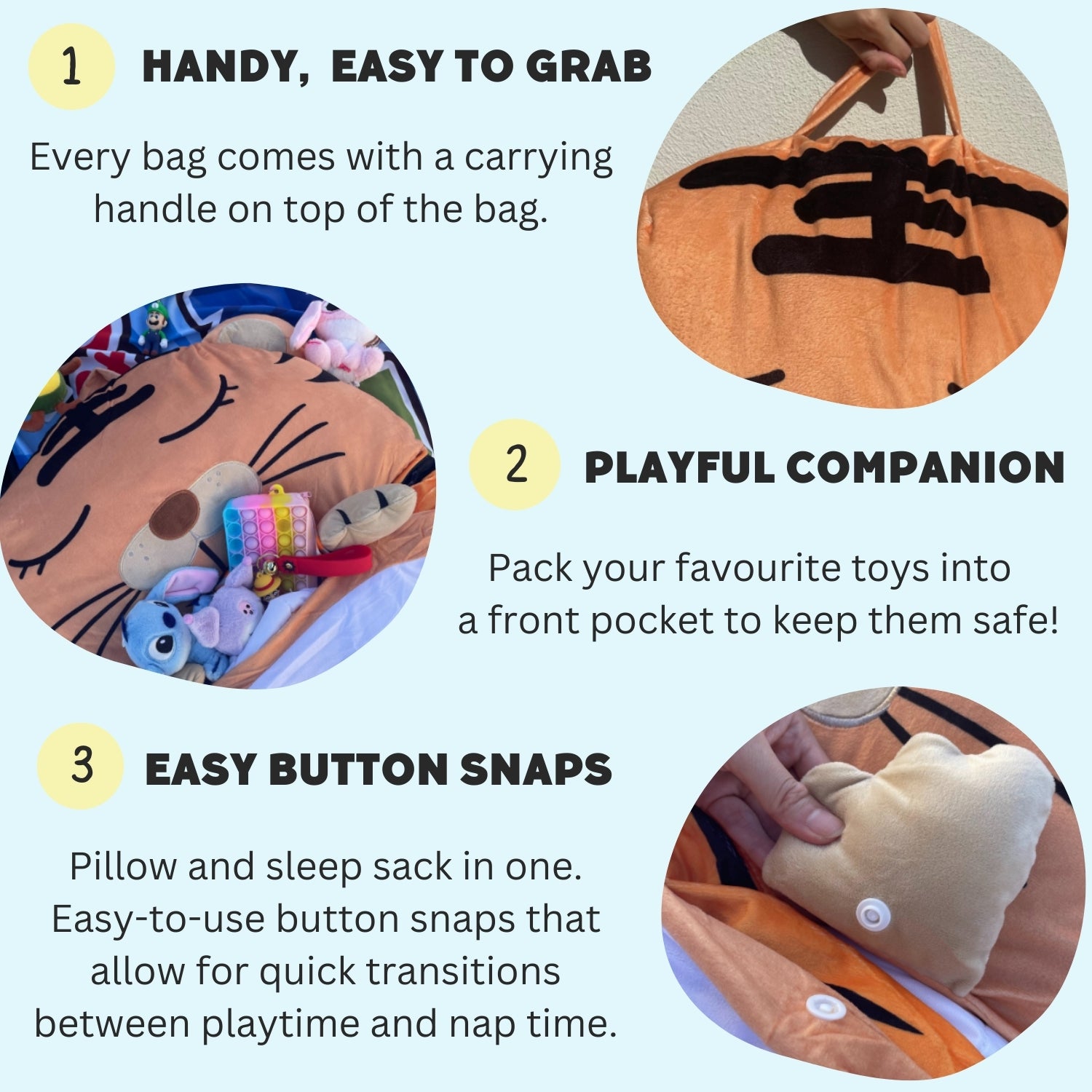 1 HANDY, EASY TO GRAB

Every bag comes with a carrying handle on top of the bag.

2 PLAYFUL COMPANION

Pack your favourite toys into a front pocket to keep them safe!

3 EASY BUTTON SNAPS

Pillow and sleep sack in one. Easy-to-use button snaps that allow for quick transitions between playtime and nap time.