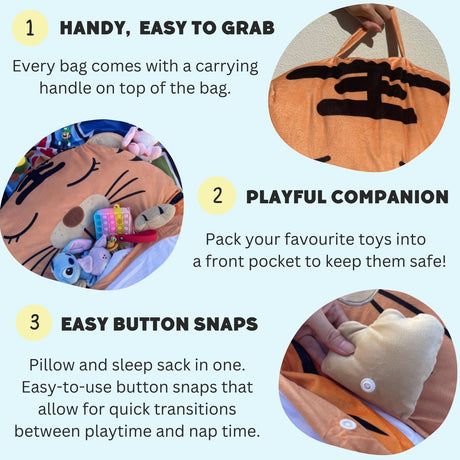 1 HANDY, EASY TO GRAB

Every bag comes with a carrying handle on top of the bag.

2 PLAYFUL COMPANION

Pack your favourite toys into a front pocket to keep them safe!

3 EASY BUTTON SNAPS

Pillow and sleep sack in one. Easy-to-use button snaps that allow for quick transitions between playtime and nap time.