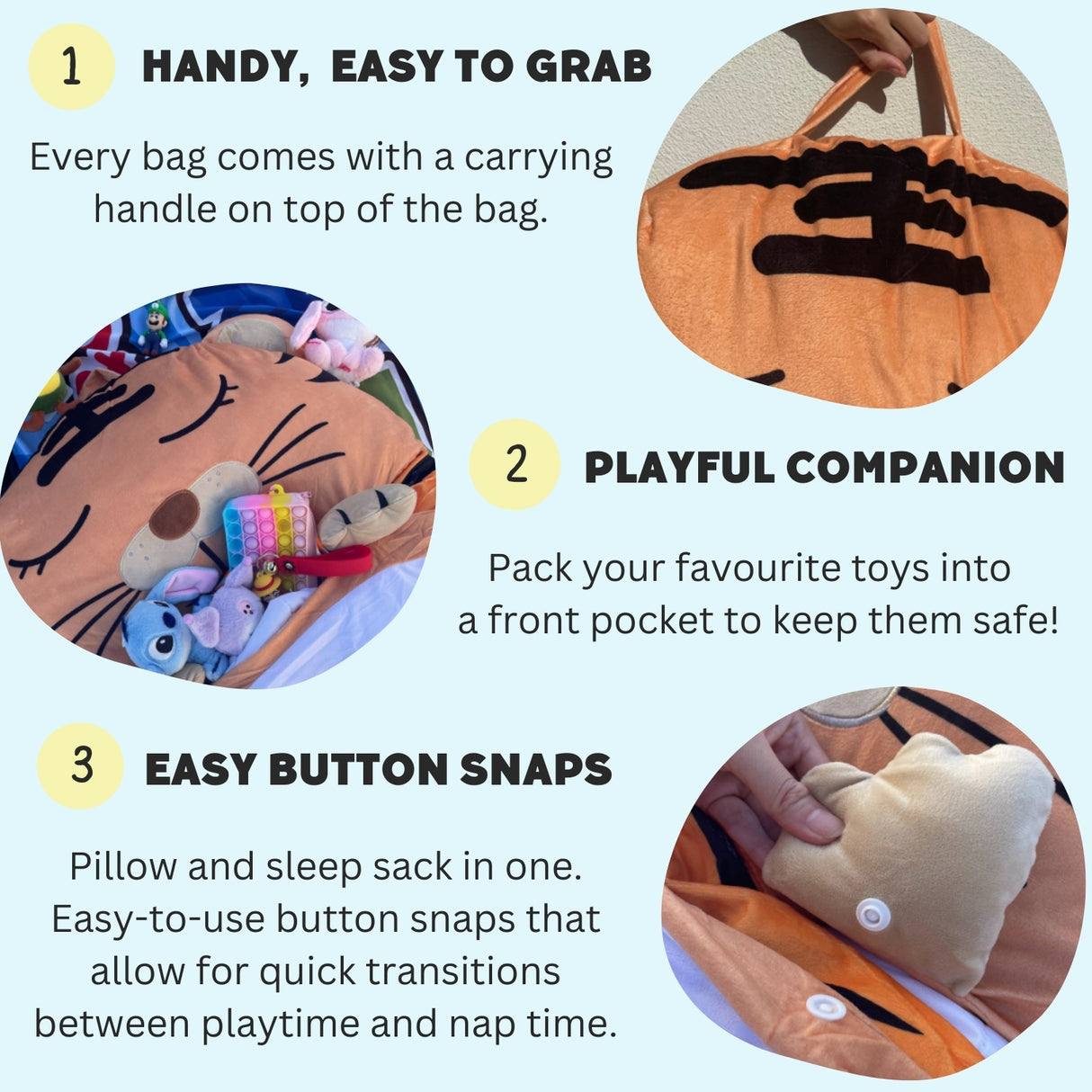 1 HANDY, EASY TO GRAB

Every bag comes with a carrying handle on top of the bag.

2 PLAYFUL COMPANION

Pack your favourite toys into a front pocket to keep them safe!

3 EASY BUTTON SNAPS

Pillow and sleep sack in one. Easy-to-use button snaps that allow for quick transitions between playtime and nap time.